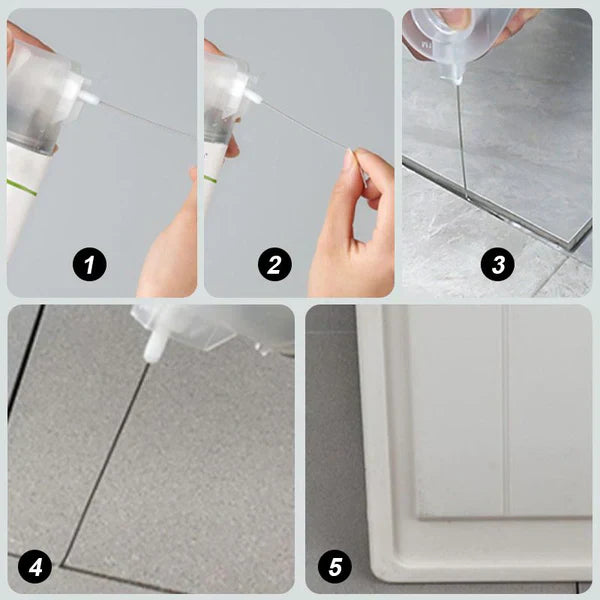 1

2

3

4

5